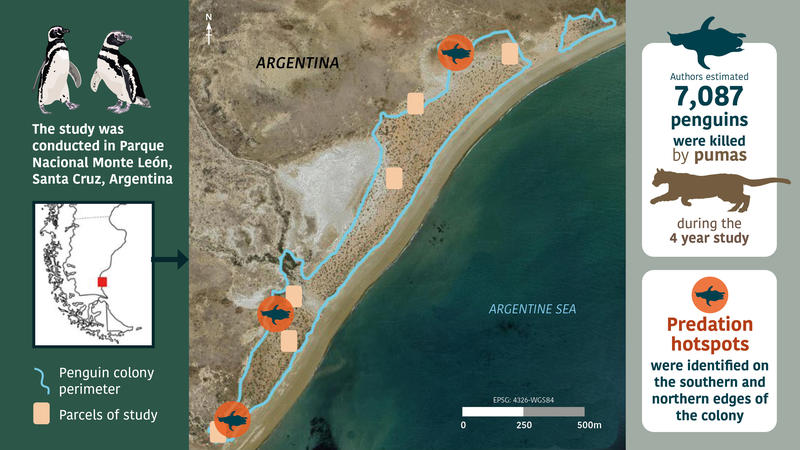 The study was conducted in Parque Nacional Monte León, Santa Cruz, Argentina

Penguin colony perimeter

Parcels of study

N

ARGENTINA

ARGENTINE SEA

EPSG: 4326-WGS84

0 250 500m

Authors estimated

7,087 penguins

were killed by pumas

during the 4 year study

Predation hotspots

were identified on the southern and northern edges of the colony